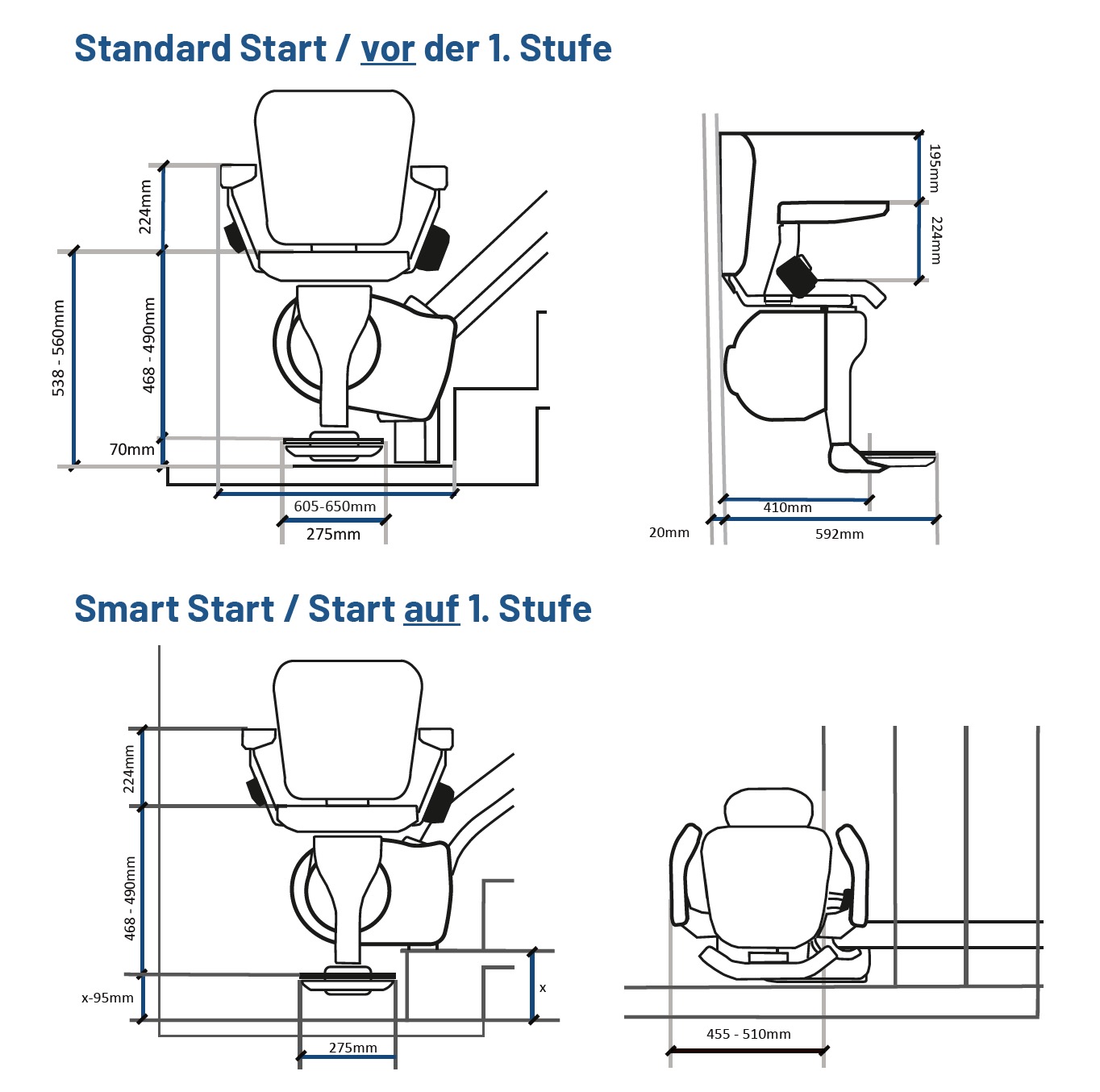 Standard Start / vor der 1. Stufe

224mm

538 - 560mm

468 - 490mm

70mm

605-650mm

275mm

195mm

224mm

410mm

20mm

592mm

Smart Start / Start auf 1. Stufe

224mm

468 - 490mm

x-95mm

275mm

x

455 - 510mm